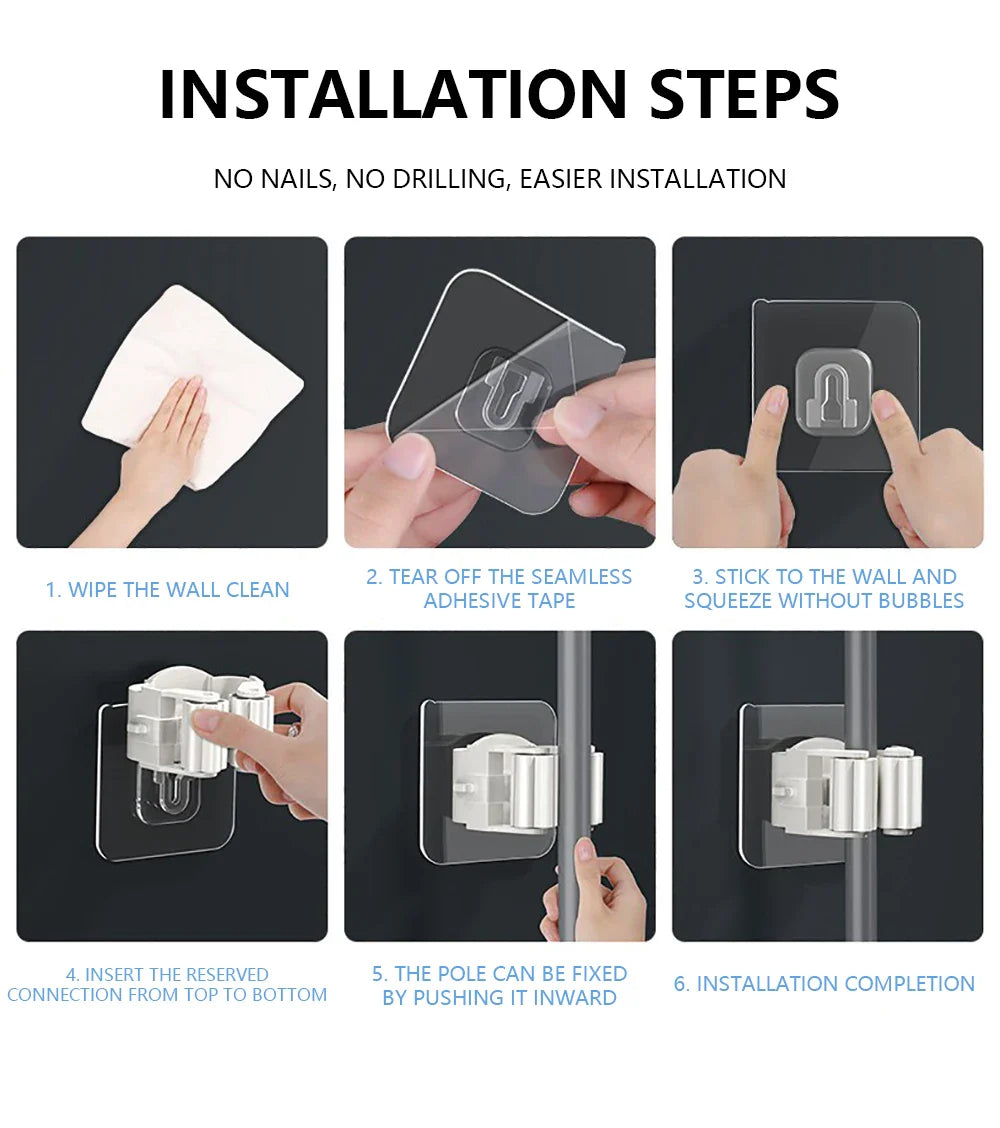 INSTALLATION STEPS

NO NAILS, NO DRILLING, EASIER INSTALLATION

1. WIPE THE WALL CLEAN

2. TEAR OFF THE SEAMLESS ADHESIVE TAPE

3. STICK TO THE WALL AND SQUEEZE WITHOUT BUBBLES

4. INSERT THE RESERVED CONNECTION FROM TOP TO BOTTOM

5. THE POLE CAN BE FIXED BY PUSHING IT INWARD

6. INSTALLATION COMPLETION