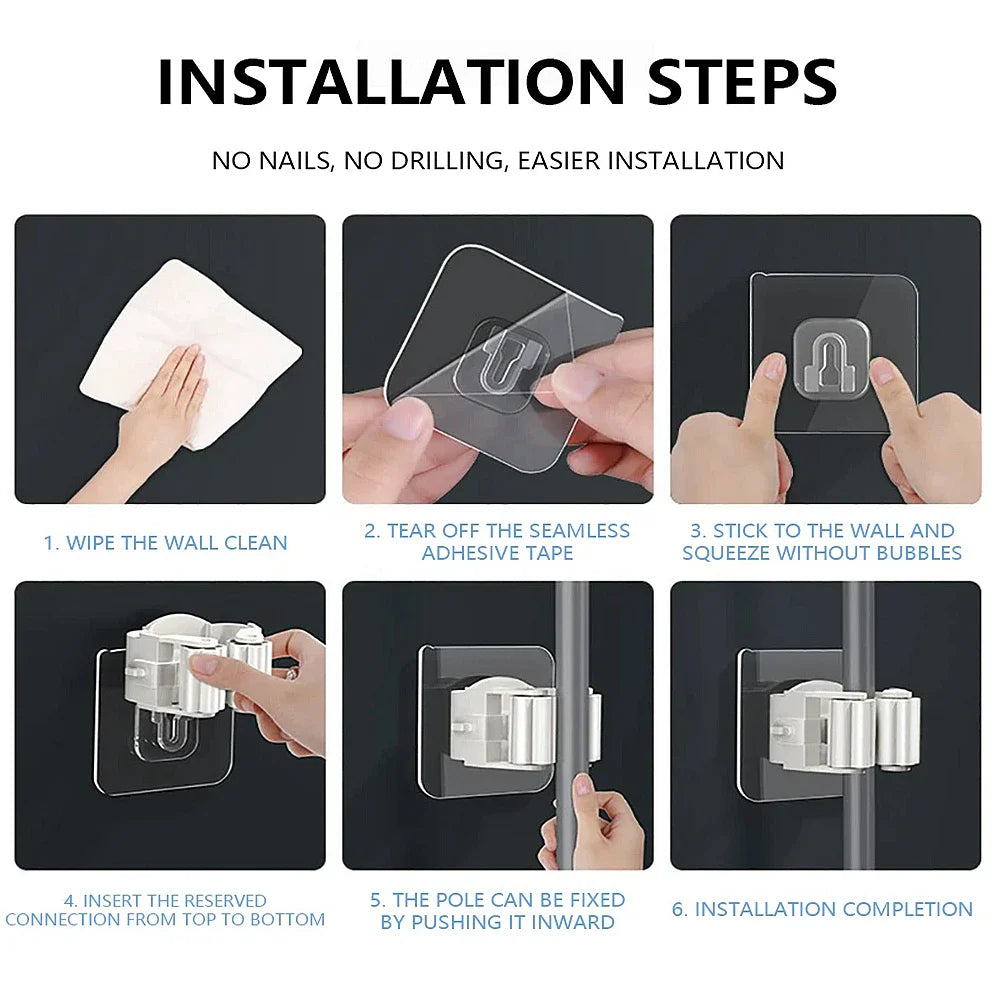 INSTALLATION STEPS

NO NAILS, NO DRILLING, EASIER INSTALLATION

1. WIPE THE WALL CLEAN

2. TEAR OFF THE SEAMLESS ADHESIVE TAPE

3. STICK TO THE WALL AND SQUEEZE WITHOUT BUBBLES

4. INSERT THE RESERVED CONNECTION FROM TOP TO BOTTOM

5. THE POLE CAN BE FIXED BY PUSHING IT INWARD

6. INSTALLATION COMPLETION